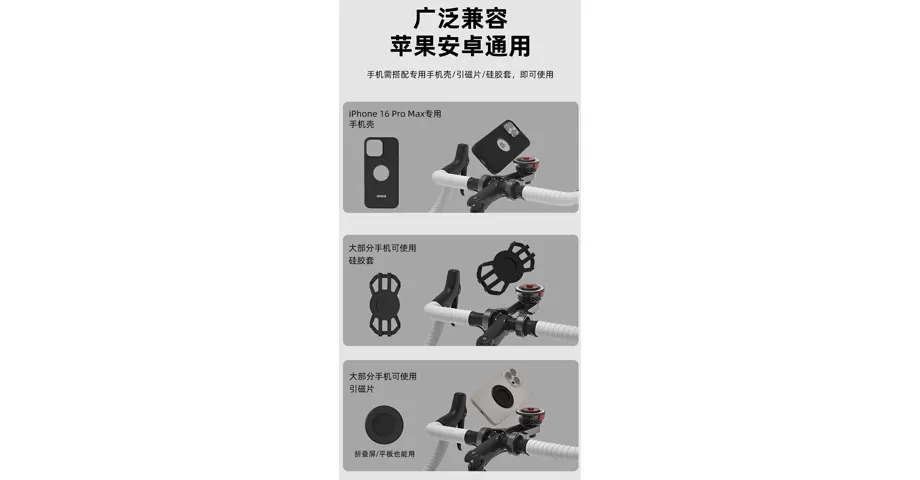 广泛兼容
苹果安卓通用

手机需搭配专用手机壳/引磁片/硅胶套，即可使用

iPhone 16 Pro Max专用
手机壳

大部分手机可使用
硅胶套

大部分手机可使用
引磁片

折叠屏/平板也能用