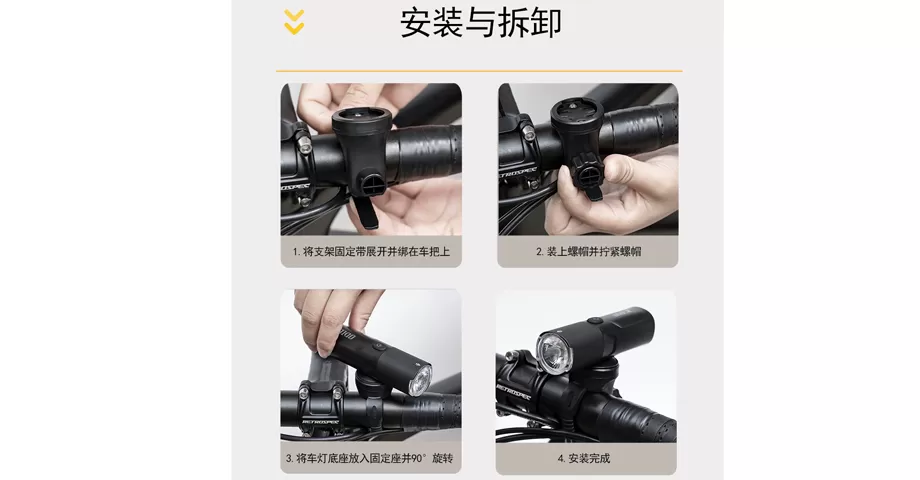 安装与拆卸

1. 将支架固定带展开并绑在车把上

2. 装上螺帽并拧紧螺帽

3. 将车灯底座放入固定座并90°旋转

4. 安装完成